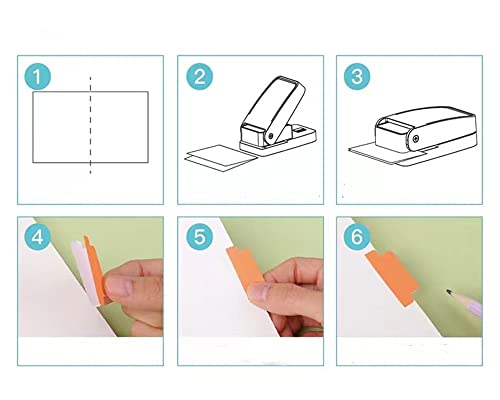 1

2

3

4

5

6