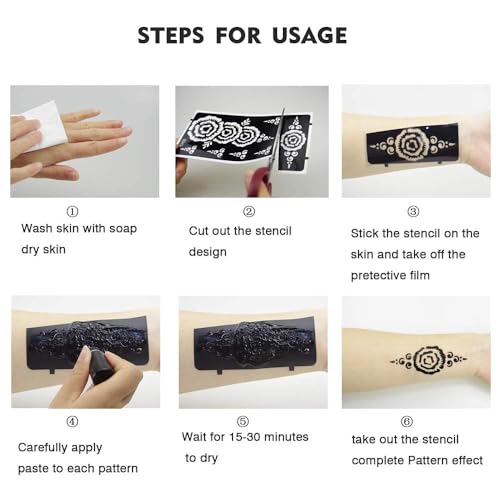 STEPS FOR USAGE

①
Wash skin with soap dry skin

②
Cut out the stencil design

③
Stick the stencil on the skin and take off the pretective film

④
Carefully apply paste to each pattern

⑤
Wait for 15-30 minutes to dry

⑥
take out the stencil complete Pattern effect