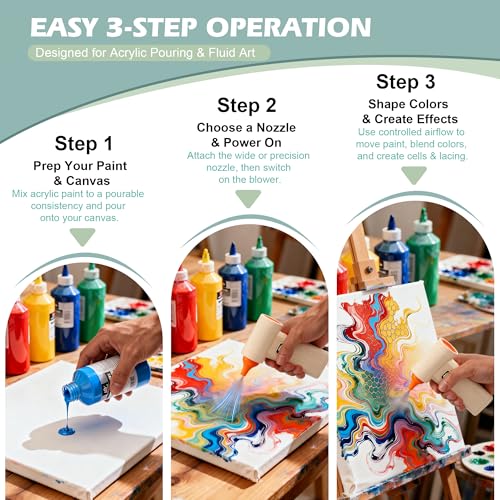 EASY 3-STEP OPERATION

Designed for Acrylic Pouring & Fluid Art

Step 1

Prep Your Paint & Canvas

Mix acrylic paint to a pourable consistency and pour onto your canvas.

Step 2

Choose a Nozzle & Power On

Attach the wide or precision nozzle, then switch on the blower.

Step 3

Shape Colors & Create Effects

Use controlled airflow to move paint, blend colors, and create cells & lacing.