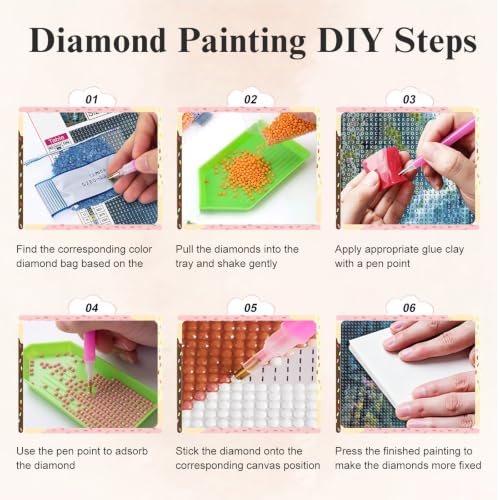 Diamond Painting DIY Steps

01

Table

Find the corresponding color diamond bag based on the

02

Pull the diamonds into the tray and shake gently

03

Apply appropriate glue clay with a pen point

04

Use the pen point to adsorb the diamond

05

Stick the diamond onto the corresponding canvas position

06

Press the finished painting to make the diamonds more fixed