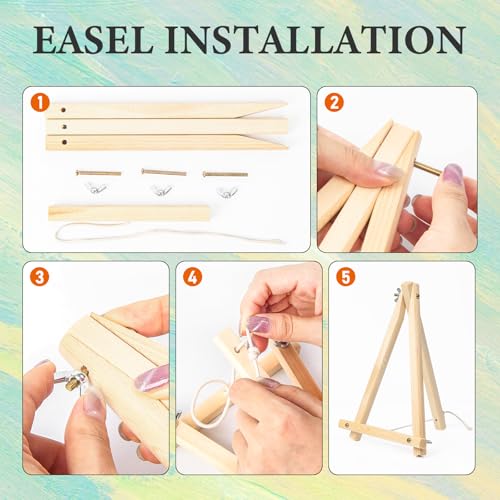 EASEL INSTALLATION

1

2

3

4

5