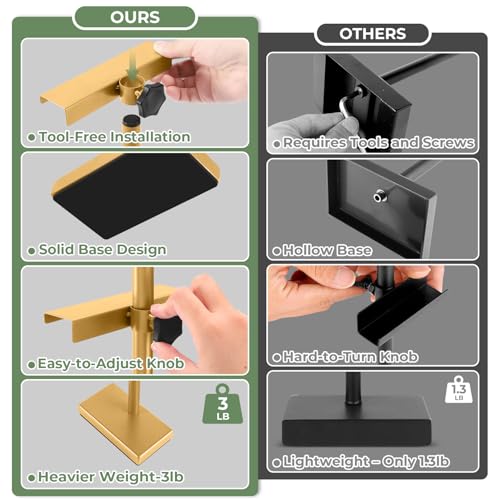 OURS

Tool-Free Installation

Solid Base Design

Easy-to-Adjust Knob

3 LB

Heavier Weight-3lb

OTHERS

Requires Tools and Screws

Hollow Base

Hard-to-Turn Knob

1.3 LB

Lightweight – Only 1.3lb