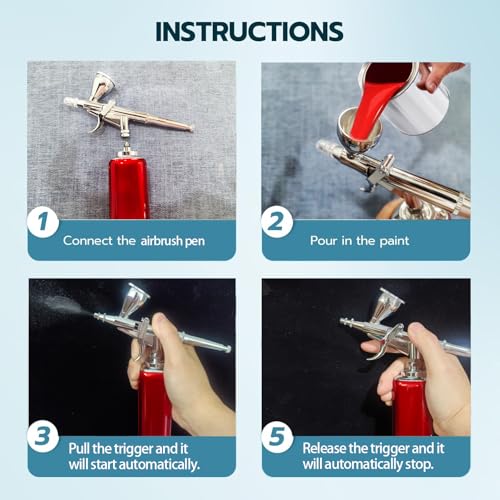 INSTRUCTIONS

1
Connect the airbrush pen

2
Pour in the paint

3
Pull the trigger and it will start automatically.

5
Release the trigger and it will automatically stop.