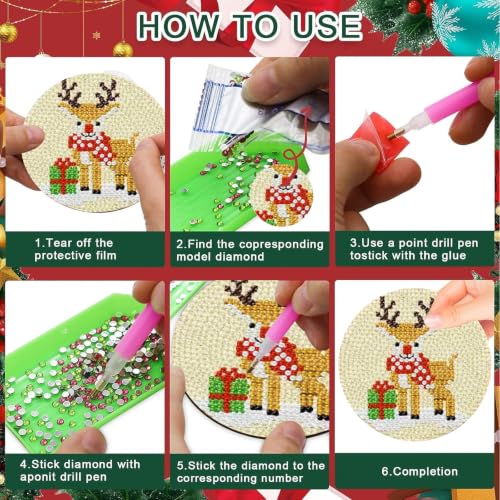 HOW TO USE

1.Tear off the protective film

2.Find the copresponding model diamond

3.Use a point drill pen tostick with the glue

4.Stick diamond with aponit drill pen

5.Stick the diamond to the corresponding number

6.Completion