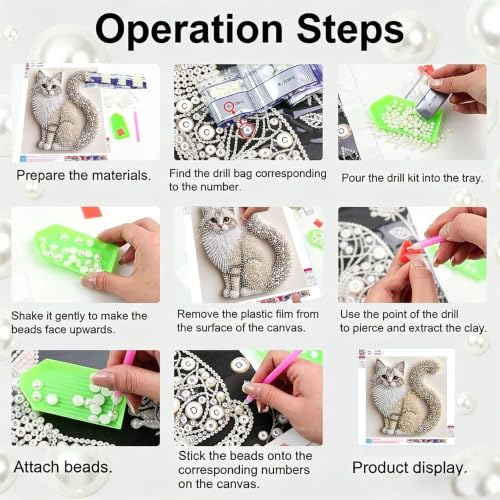 Operation Steps

Prepare the materials.

Find the drill bag corresponding to the number.

Pour the drill kit into the tray.

Shake it gently to make the beads face upwards.

Remove the plastic film from the surface of the canvas.

Use the point of the drill to pierce and extract the clay.

Attach beads.

Stick the beads onto the corresponding numbers on the canvas.

Product display.