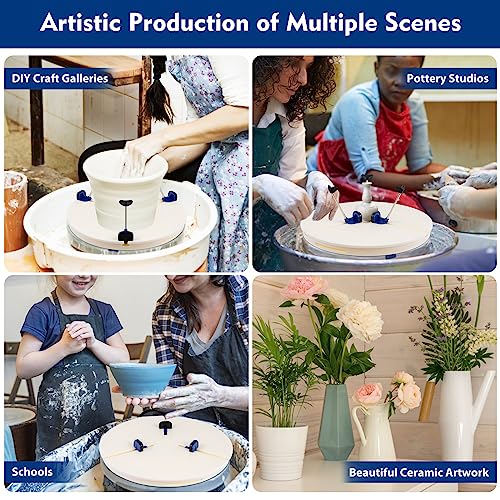 Artistic Production of Multiple Scenes

DIY Craft Galleries

Pottery Studios

Schools

Beautiful Ceramic Artwork