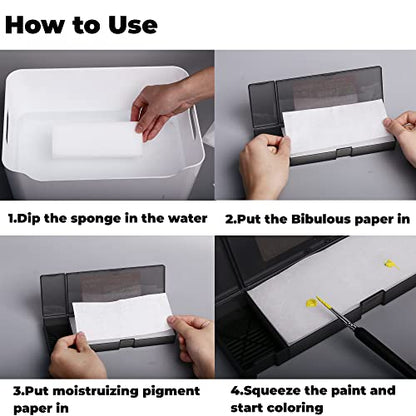 How to Use

1.Dip the sponge in the water

2.Put the Bibulous paper in

3.Put moistruizing pigment paper in

4.Squeeze the paint and start coloring