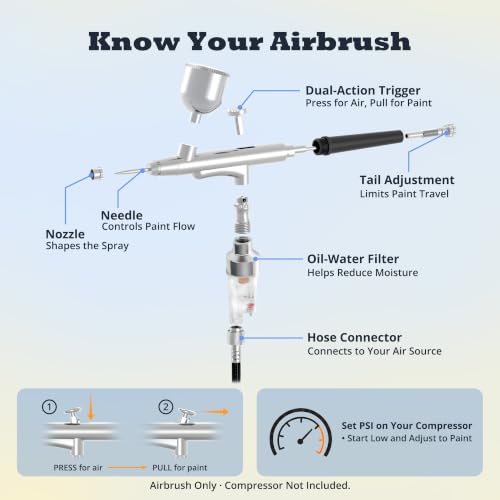 Know Your Airbrush

Dual-Action Trigger
Press for Air, Pull for Paint

Tail Adjustment
Limits Paint Travel

Needle
Controls Paint Flow

Nozzle
Shapes the Spray

Oil-Water Filter
Helps Reduce Moisture

Hose Connector
Connects to Your Air Source

①

②

PRESS for air

PULL for paint

Set PSI on Your Compressor
• Start Low and Adjust to Paint

Airbrush Only · Compressor Not Included.