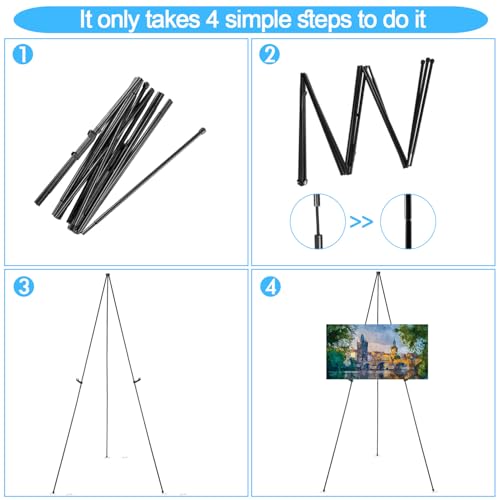 It only takes 4 simple steps to do it

1

2

>>

3

4