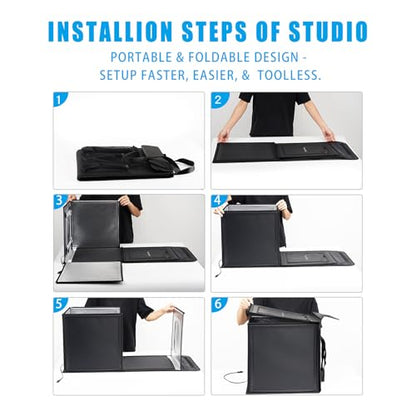 INSTALLION STEPS OF STUDIO

PORTABLE & FOLDABLE DESIGN - SETUP FASTER, EASIER, & TOOLLESS.

1

2

3

4

5

6