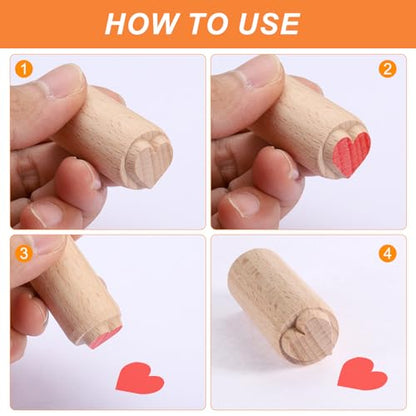 HOW TO USE

1

2

3

4