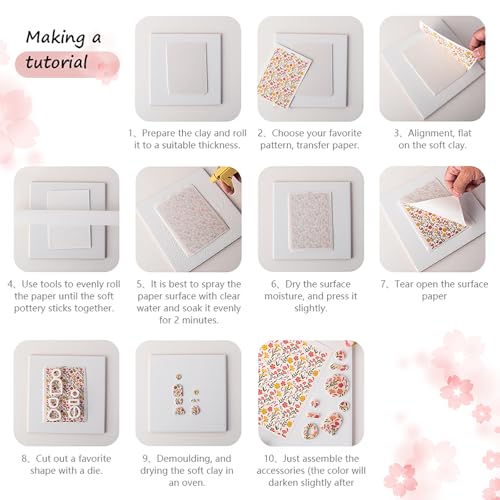 Making a tutorial

1、Prepare the clay and roll it to a suitable thickness.

2、Choose your favorite pattern, transfer paper.

3、Alignment, flat on the soft clay.

4、Use tools to evenly roll the paper until the soft pottery sticks together.

5、It is best to spray the paper surface with clear water and soak it evenly for 2 minutes.

6、Dry the surface moisture, and press it slightly.

7、Tear open the surface paper

8、Cut out a favorite shape with a die.

9、Demoulding, and drying the soft clay in an oven.

10、Just assemble the accessories (the color will darken slightly after