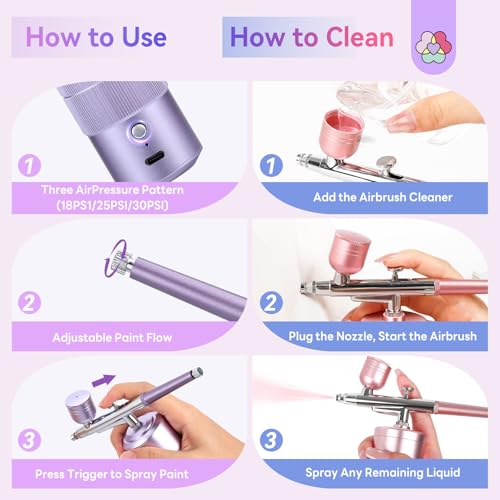 How to Use

1
Three AirPressure Pattern (18PS1/25PSI/30PSI)

2
Adjustable Paint Flow

3
Press Trigger to Spray Paint

How to Clean

1
Add the Airbrush Cleaner

2
Plug the Nozzle, Start the Airbrush

3
Spray Any Remaining Liquid