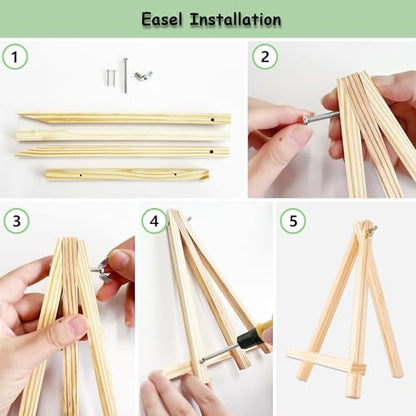 Easel Installation

1

2

3

4

5