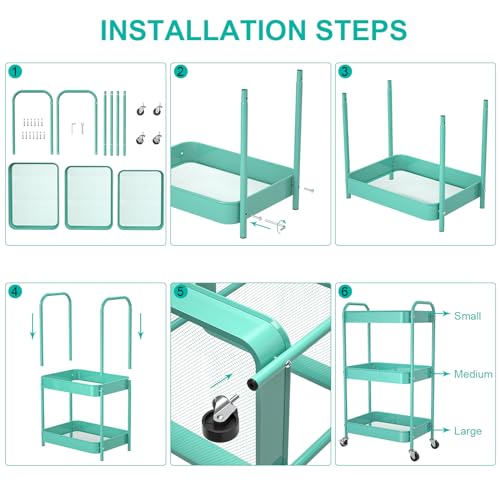 INSTALLATION STEPS

1

2

3

4

5

6

Small

Medium

Large