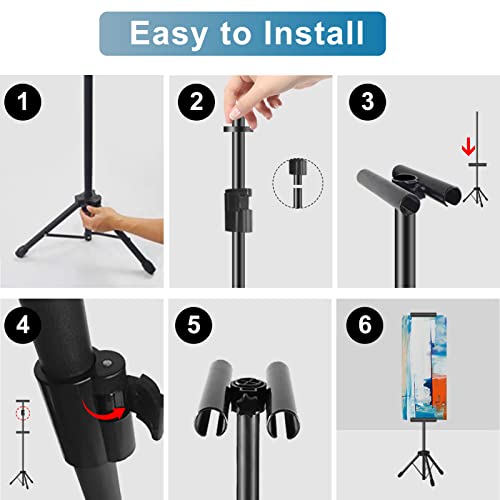 Easy to Install

1

2

3

4

5

6