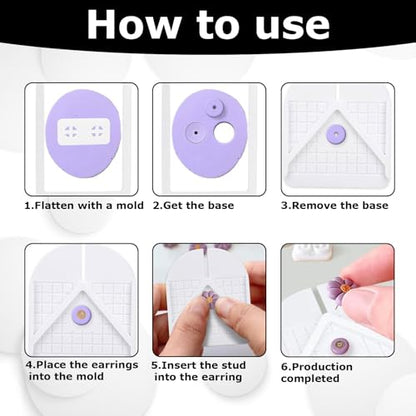 How to use

1.Flatten with a mold

2.Get the base

3.Remove the base

4.Place the earrings into the mold

5.Insert the stud into the earring

6.Production completed