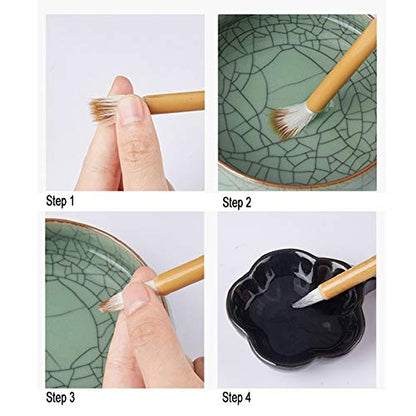 Step 1

Step 2

Step 3

Step 4