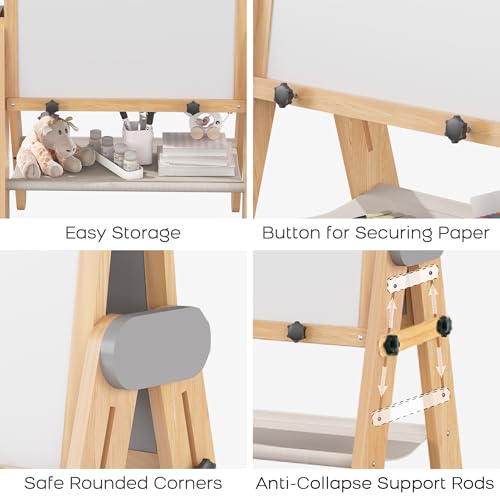 Easy Storage

Button for Securing Paper

Safe Rounded Corners

Anti-Collapse Support Rods