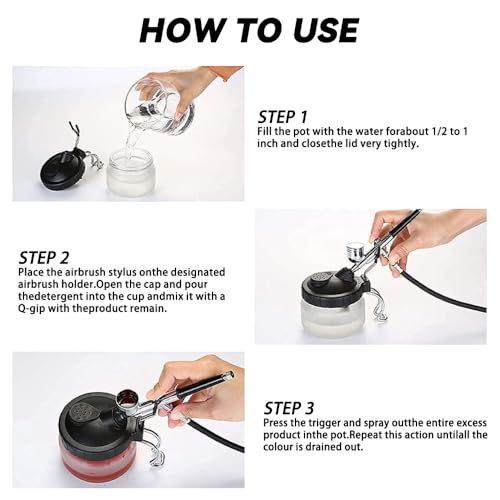 HOW TO USE

STEP 1
Fill the pot with the water forabout 1/2 to 1 inch and closethe lid very tightly.

STEP 2
Place the airbrush stylus onthe designated airbrush holder.Open the cap and pour thedetergent into the cup andmix it with a Q-gip with theproduct remain.

STEP 3
Press the trigger and spray outthe entire excess product inthe pot.Repeat this action untilall the colour is drained out.