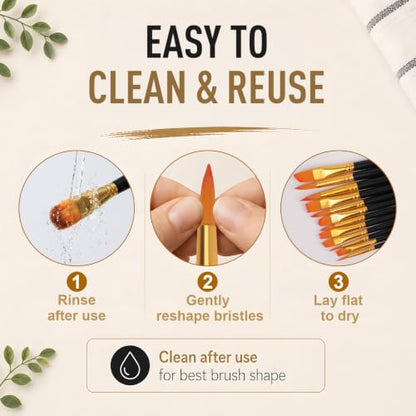 EASY TO
CLEAN & REUSE

1
Rinse after use

2
Gently reshape bristles

3
Lay flat to dry

Clean after use
for best brush shape