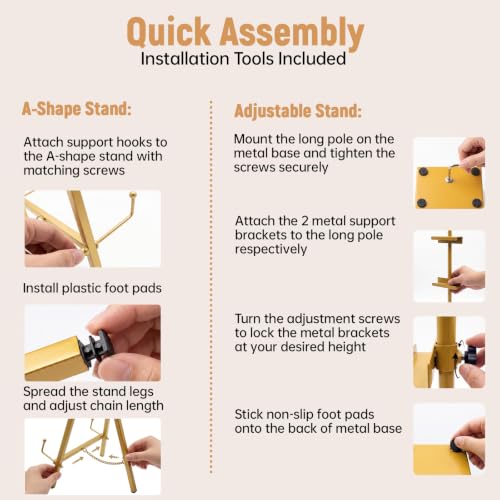 Quick Assembly
Installation Tools Included

A-Shape Stand:

Attach support hooks to the A-shape stand with matching screws

Install plastic foot pads

Spread the stand legs and adjust chain length

Adjustable Stand:

Mount the long pole on the metal base and tighten the screws securely

Attach the 2 metal support brackets to the long pole respectively

Turn the adjustment screws to lock the metal brackets at your desired height

Stick non-slip foot pads onto the back of metal base