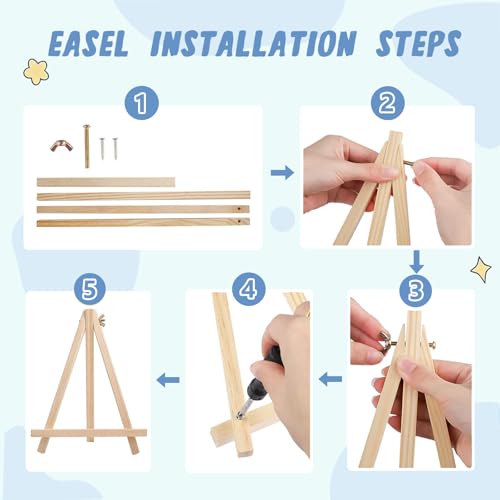 EASEL INSTALLATION STEPS

1

2

3

4

5