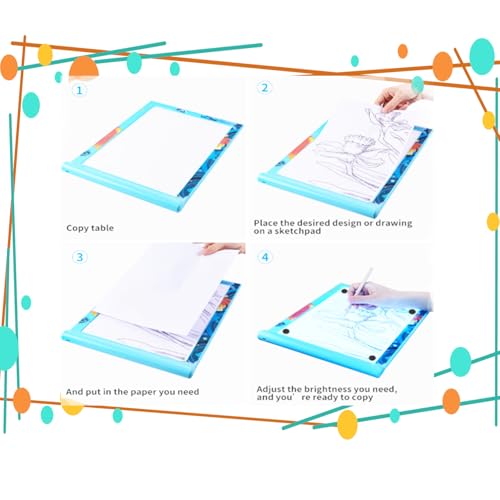 1

Copy table

2

Place the desired design or drawing on a sketchpad

3

And put in the paper you need

4

Adjust the brightness you need, and you' re ready to copy