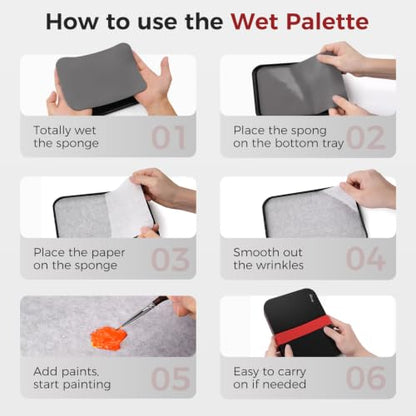 How to use the Wet Palette

Totally wet the sponge 01

Place the spong on the bottom tray 02

Place the paper on the sponge 03

Smooth out the wrinkles 04

Add paints, start painting 05

Easy to carry on if needed 06