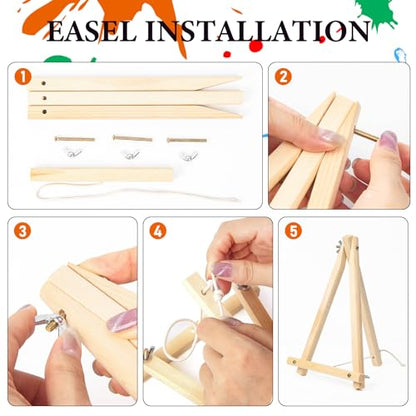 EASEL INSTALLATION

1

2

3

4

5