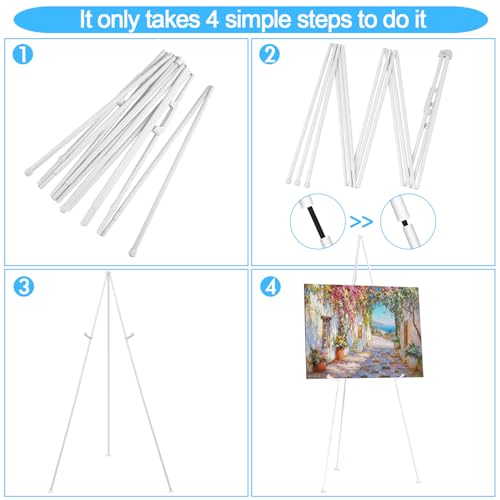 It only takes 4 simple steps to do it

1

2

>>

3

4