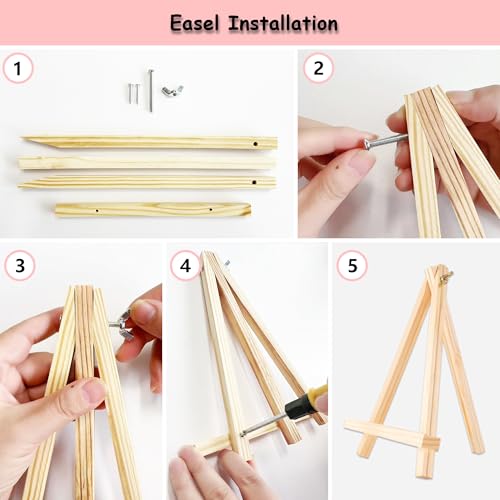 Easel Installation

1

2

3

4

5