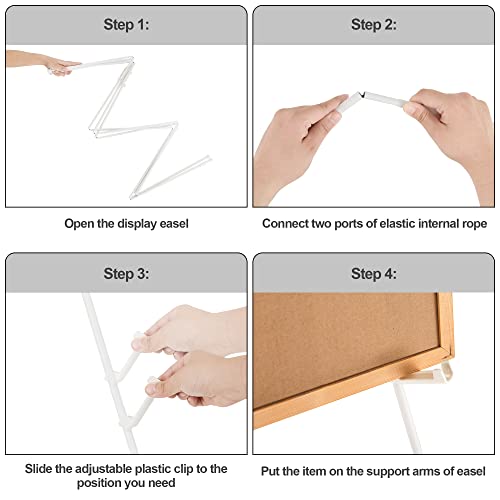 Step 1:

Open the display easel

Step 2:

Connect two ports of elastic internal rope

Step 3:

Slide the adjustable plastic clip to the position you need

Step 4:

Put the item on the support arms of easel