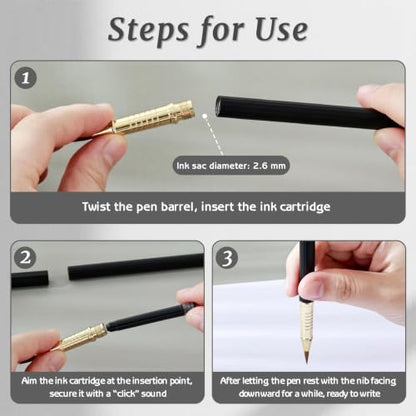 Steps for Use

1

Ink sac diameter: 2.6 mm

Twist the pen barrel, insert the ink cartridge

2

Aim the ink cartridge at the insertion point, secure it with a "click" sound

3

After letting the pen rest with the nib facing downward for a while, ready to write