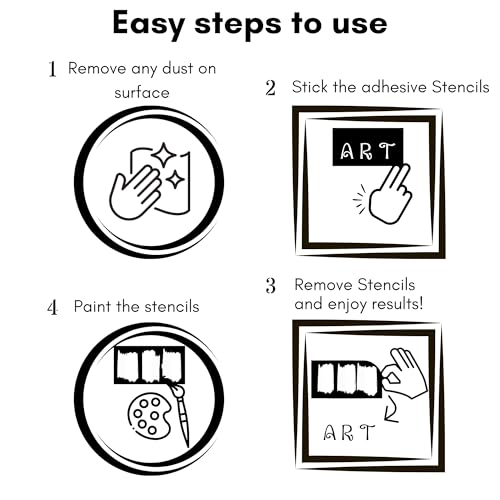 Easy steps to use

1 Remove any dust on surface

2 Stick the adhesive Stencils

ART

4 Paint the stencils

3 Remove Stencils and enjoy results!

ART