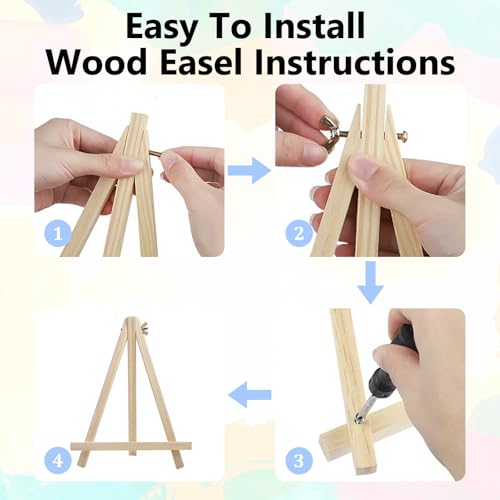 Easy To Install
Wood Easel Instructions

1

2

3

4