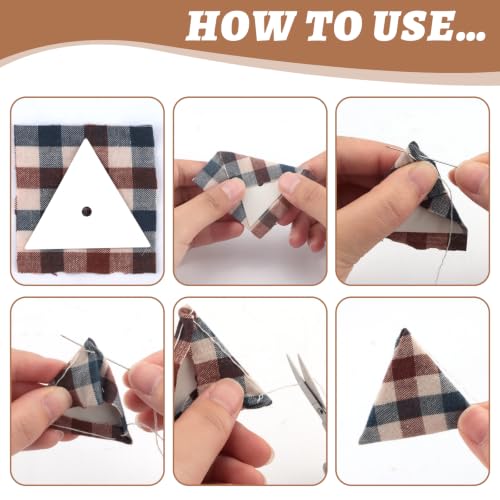 HOW TO USE...