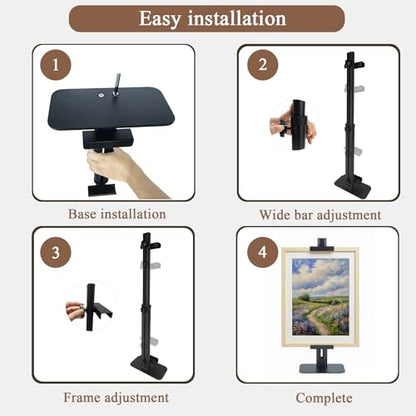 Easy installation

1

Base installation

2

Wide bar adjustment

3

Frame adjustment

4

Complete