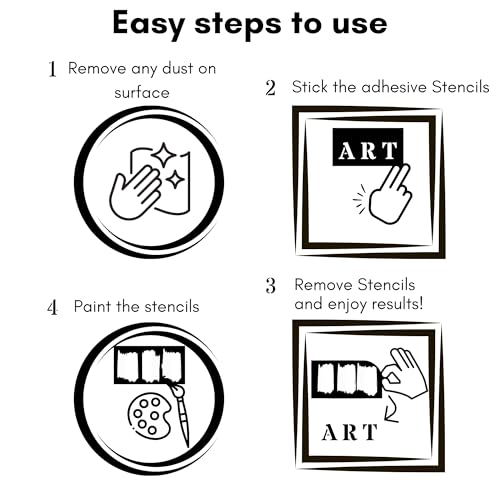 Easy steps to use

1 Remove any dust on surface

2 Stick the adhesive Stencils

ART

4 Paint the stencils

3 Remove Stencils and enjoy results!

ART