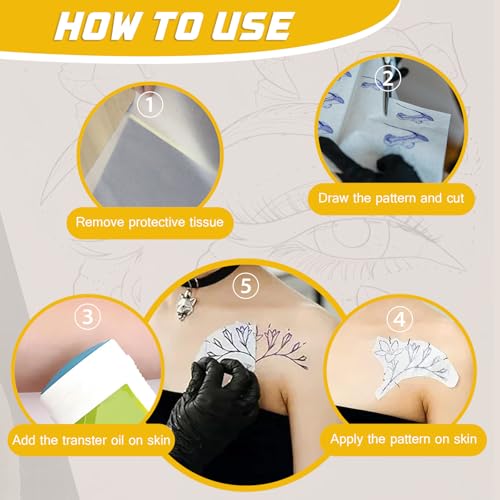 HOW TO USE

1

Remove protective tissue

2

Draw the pattern and cut

3

Add the transter oil on skin

5

4

Apply the pattern on skin