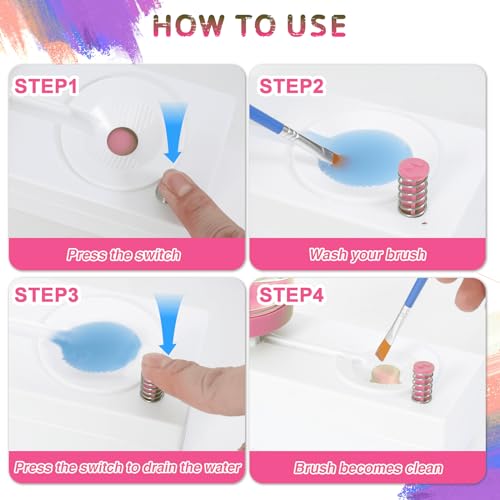 HOW TO USE

STEP1

Press the switch

STEP2

Wash your brush

STEP3

Press the switch to drain the water

STEP4

Brush becomes clean