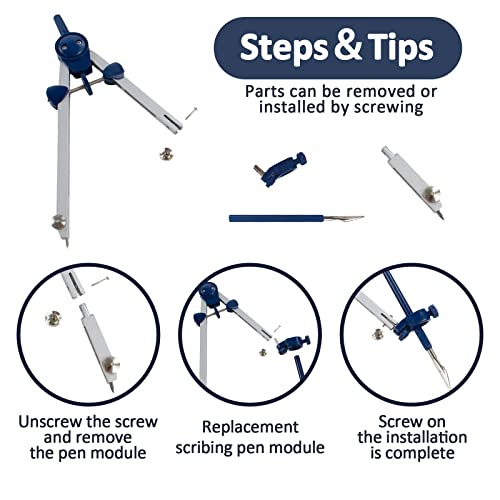 Steps & Tips

Parts can be removed or installed by screwing

Unscrew the screw and remove the pen module

Replacement scribing pen module

Screw on the installation is complete