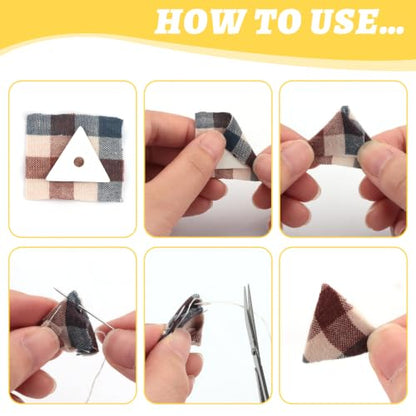 HOW TO USE...