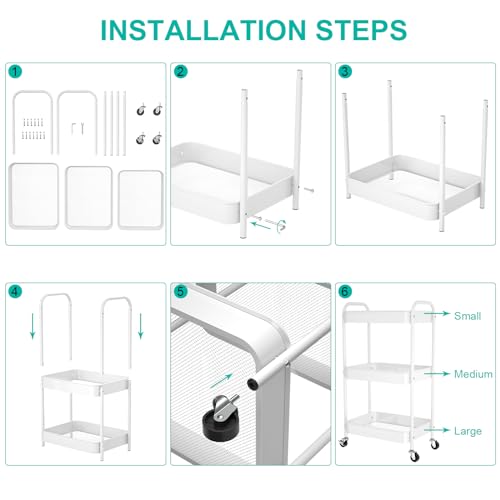 INSTALLATION STEPS

1

2

3

4

5

6

Small

Medium

Large