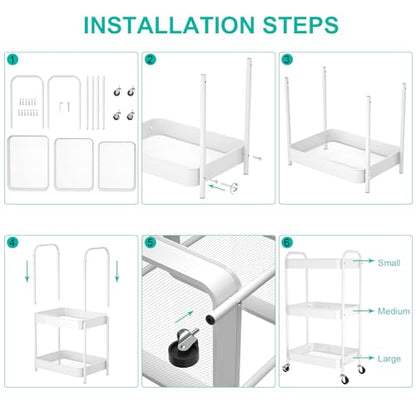 INSTALLATION STEPS

1

2

3

4

5

6

Small

Medium

Large