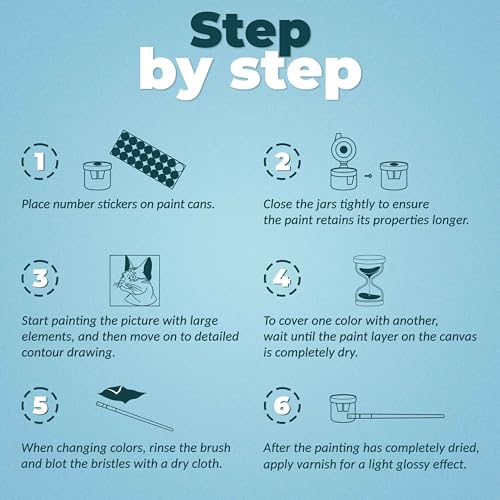 Step by step

1

Place number stickers on paint cans.

2

Close the jars tightly to ensure the paint retains its properties longer.

3

Start painting the picture with large elements, and then move on to detailed contour drawing.

4

To cover one color with another, wait until the paint layer on the canvas is completely dry.

5

When changing colors, rinse the brush and blot the bristles with a dry cloth.

6

After the painting has completely dried, apply varnish for a light glossy effect.