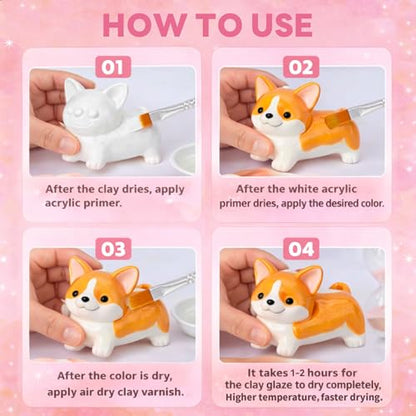 HOW TO USE

01

After the clay dries, apply acrylic primer.

02

After the white acrylic primer dries, apply the desired color.

03

After the color is dry, apply air dry clay varnish.

04

It takes 1-2 hours for the clay glaze to dry completely, Higher temperature, faster drying.