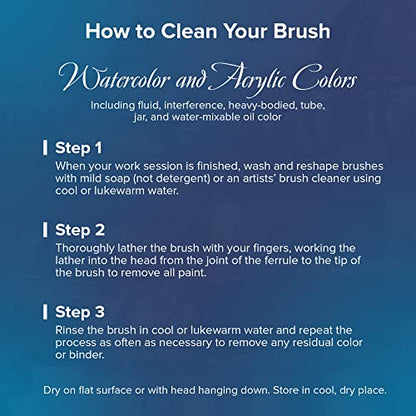 How to Clean Your Brush

Watercolor and Acrylic Colors

Including fluid, interference, heavy-bodied, tube, jar, and water-mixable oil color

Step 1
When your work session is finished, wash and reshape brushes with mild soap (not detergent) or an artists' brush cleaner using cool or lukewarm water.

Step 2
Thoroughly lather the brush with your fingers, working the lather into the head from the joint of the ferrule to the tip of the brush to remove all paint.

Step 3
Rinse the brush in cool or lukewarm water and repeat the process as often as necessary to remove any residual color or binder.

Dry on flat surface or with head hanging down. Store in cool, dry place.