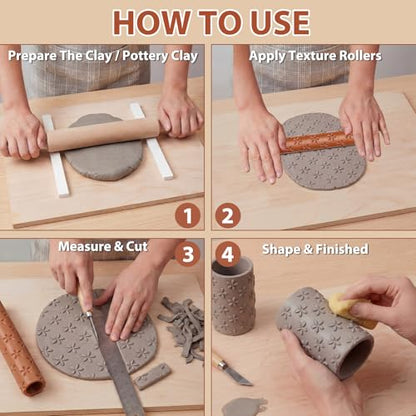 HOW TO USE

Prepare The Clay / Pottery Clay

1

Apply Texture Rollers

2

Measure & Cut

3

4

Shape & Finished