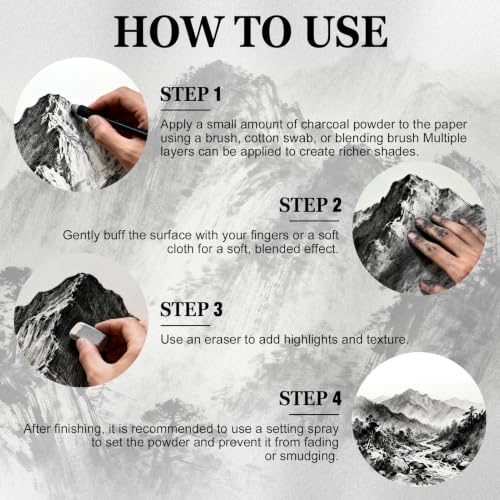 HOW TO USE

STEP 1

Apply a small amount of charcoal powder to the paper using a brush, cotton swab, or blending brush Multiple layers can be applied to create richer shades.

STEP 2

Gently buff the surface with your fingers or a soft cloth for a soft, blended effect.

STEP 3

Use an eraser to add highlights and texture.

STEP 4

After finishing, it is recommended to use a setting spray to set the powder and prevent it from fading or smudging.